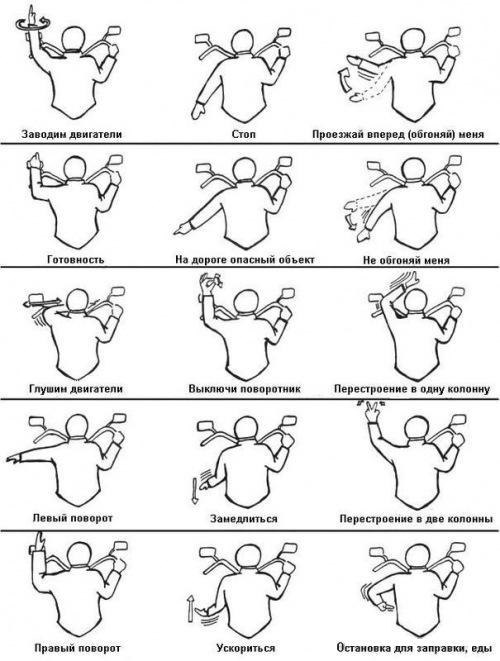 Заводим двигатели
Стоп
Проезжай вперед (обгоняй) меня

Готовность
На дороге опасный объект
Не обгоняй меня

Глушим двигатели
Выключи поворотник
Перестроение в одну колонну

Левый поворот
Замедлиться
Перестроение в две колонны

Правый поворот
Ускориться
Остановка для заправки, еды